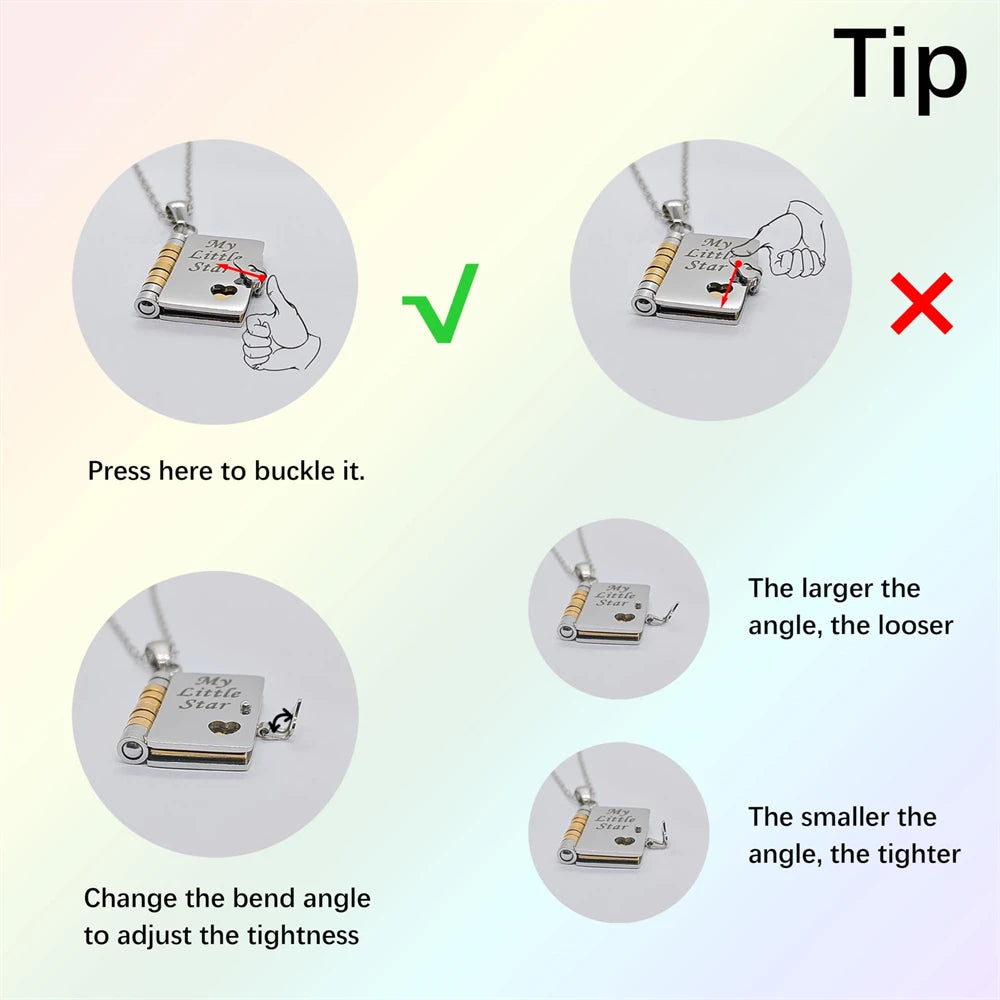 Tip

My Little Star

√

My Little Star

×

Press here to buckle it.

My Little Star

The larger the angle, the looser

My Little Star

My Little Star

The smaller the angle, the tighter

Change the bend angle to adjust the tightness